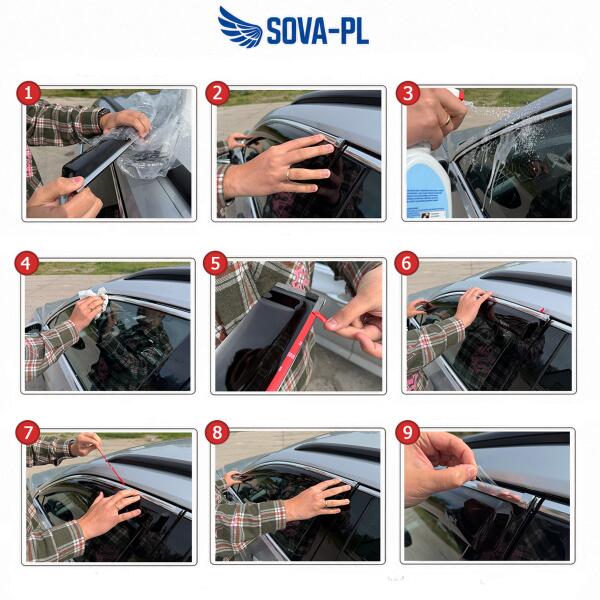 SOVA-PL

1

2

3

4

5

6

7

8

9