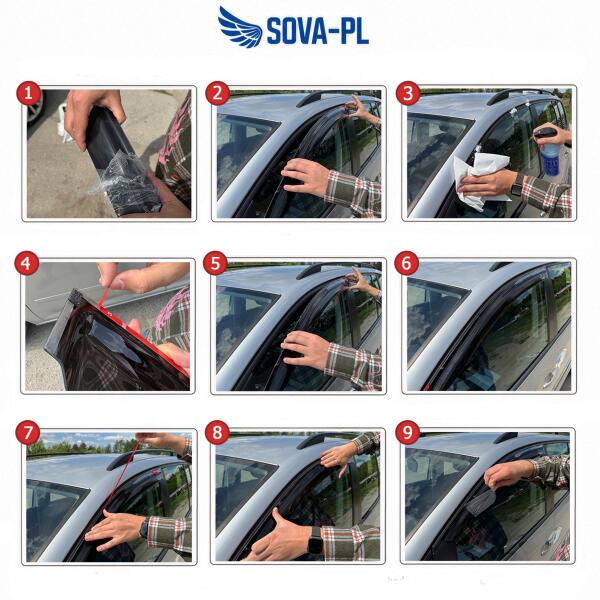 SOVA-PL

1

2

3

4

5

6

7

8

9