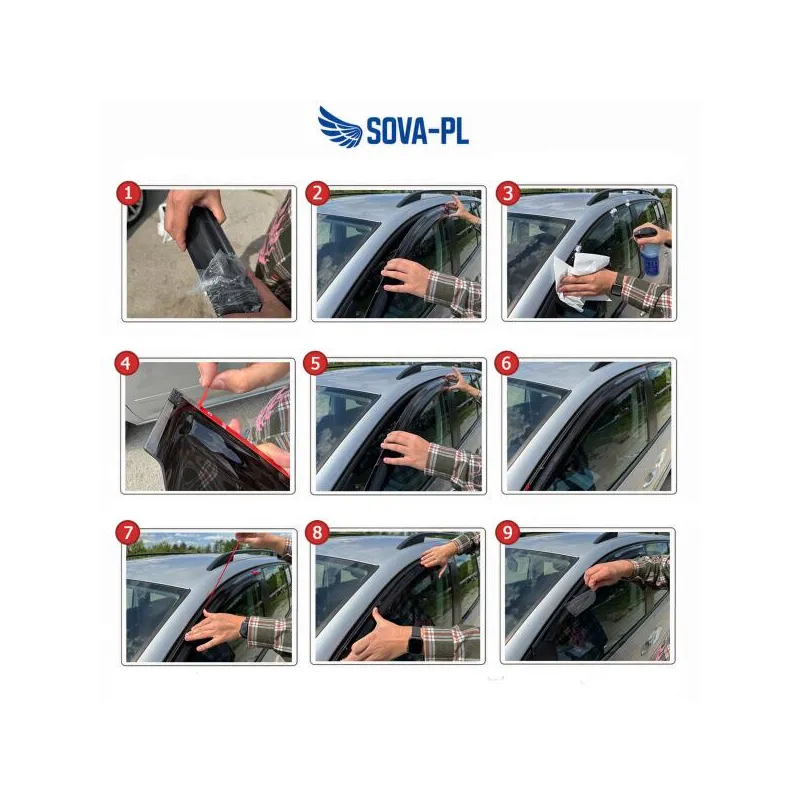 SOVA-PL

1

2

3

4

5

6

7

8

9